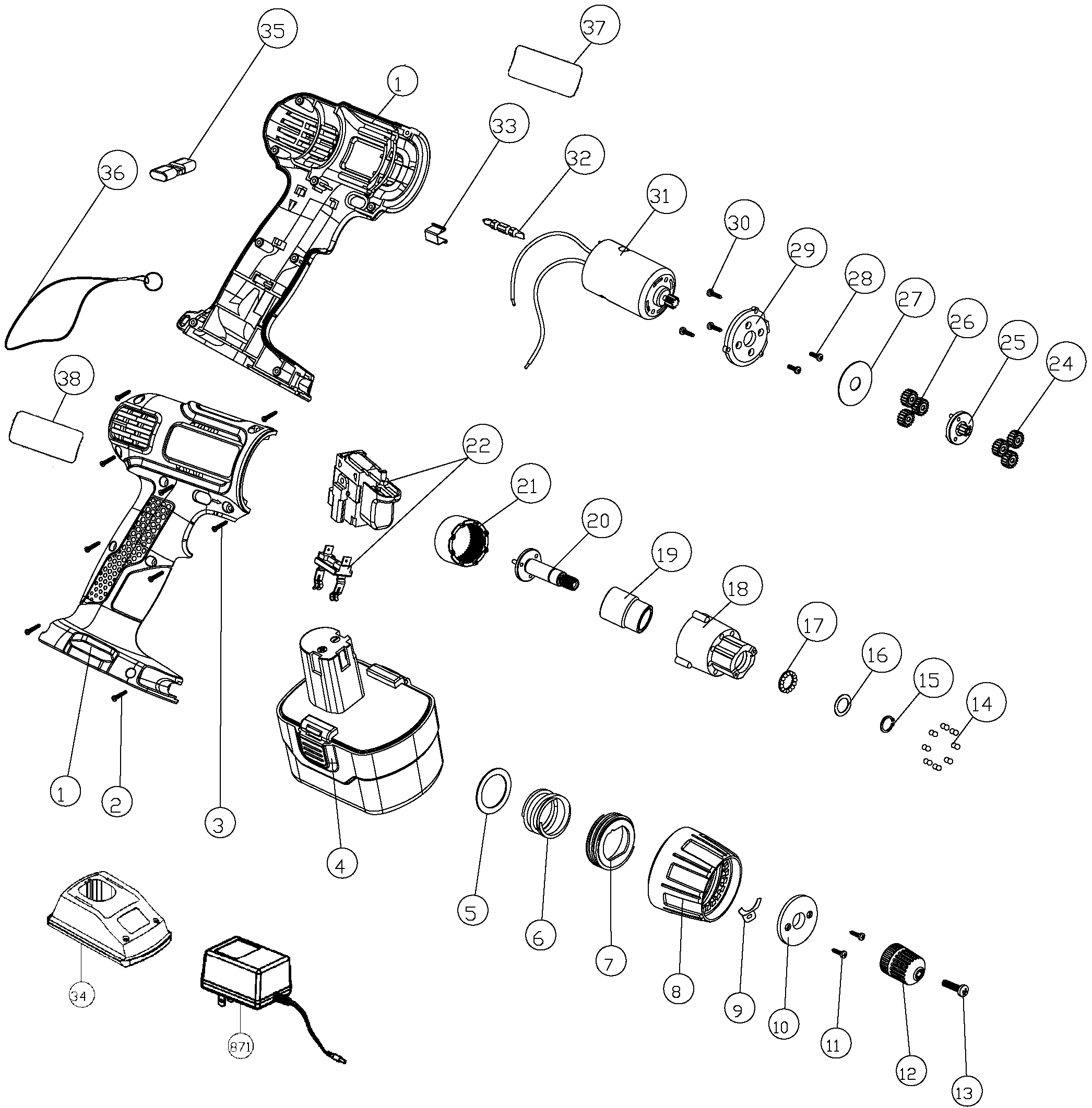 35
37
1
33
32
36
31
30
29
28
27
26
25
24
38
22
21
20
19
18
17
16
15
14
1
2
3
4
5
6
7
8
9
10
11
12
13
34
871